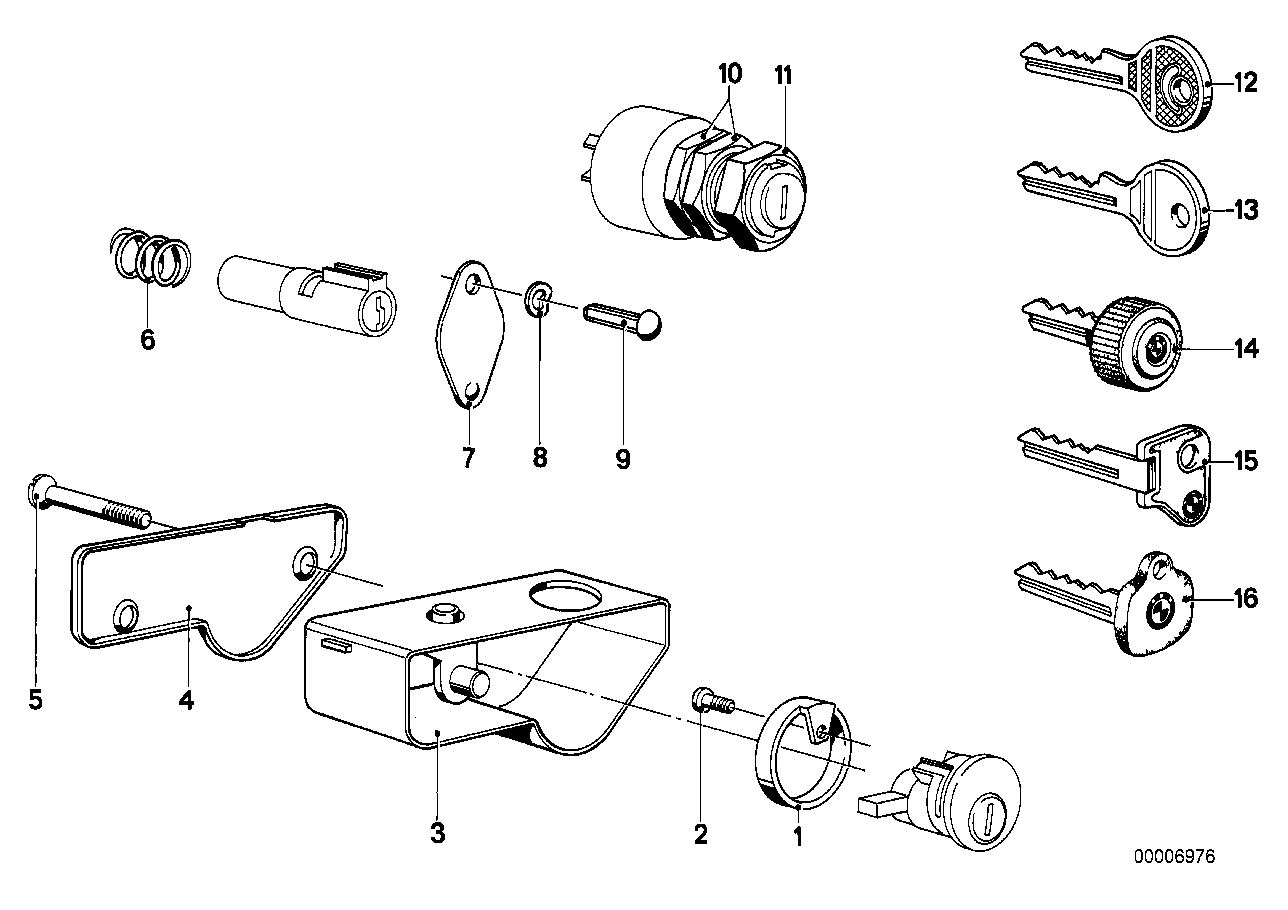 10
11
12
13
6
14
7
8
9
15
16
5
4
3
2
1
00006976