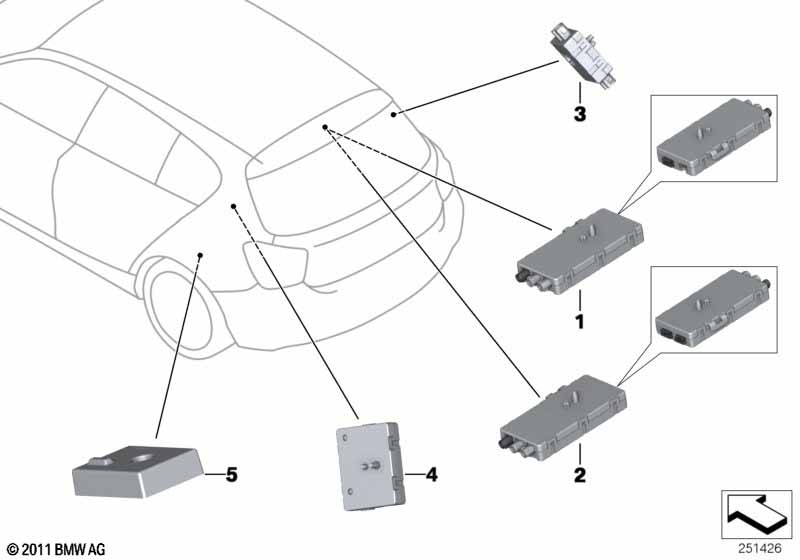 3

1

2

5

4

© 2011 BMW AG

251426