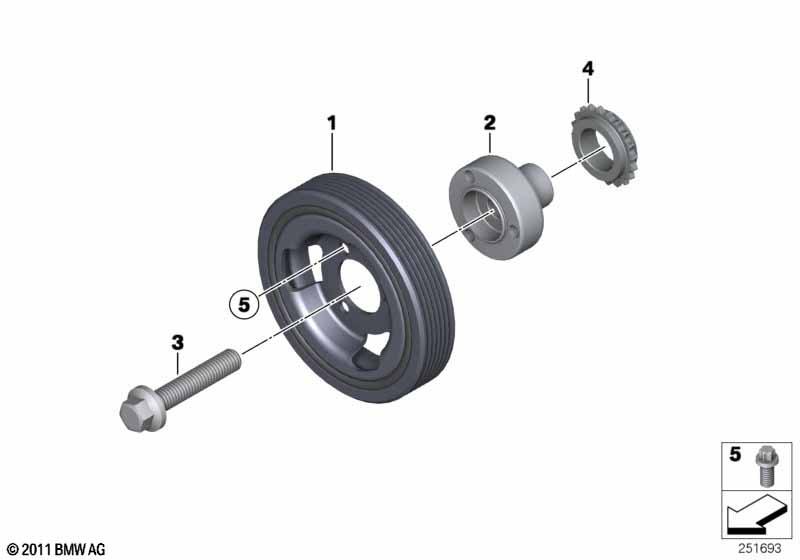 4
1
2
5
3
5
© 2011 BMW AG
251693