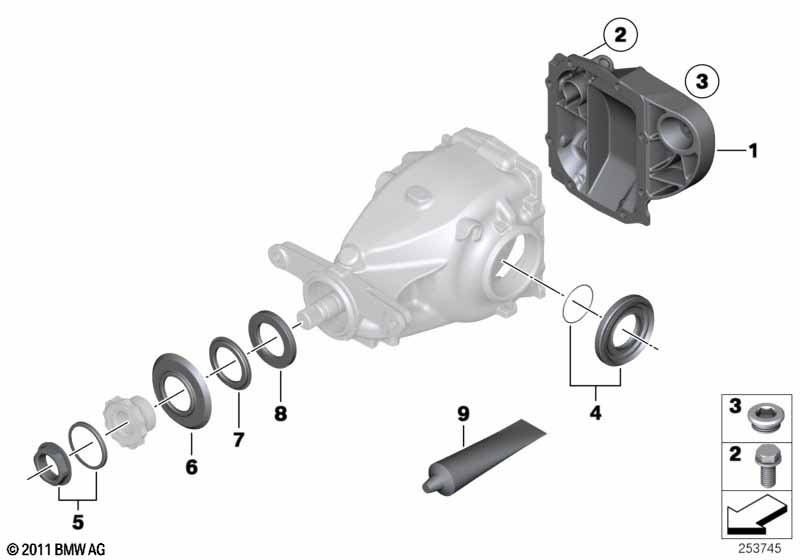 2
3
1
4
8
7
6
5
9
3
2
© 2011 BMW AG
253745