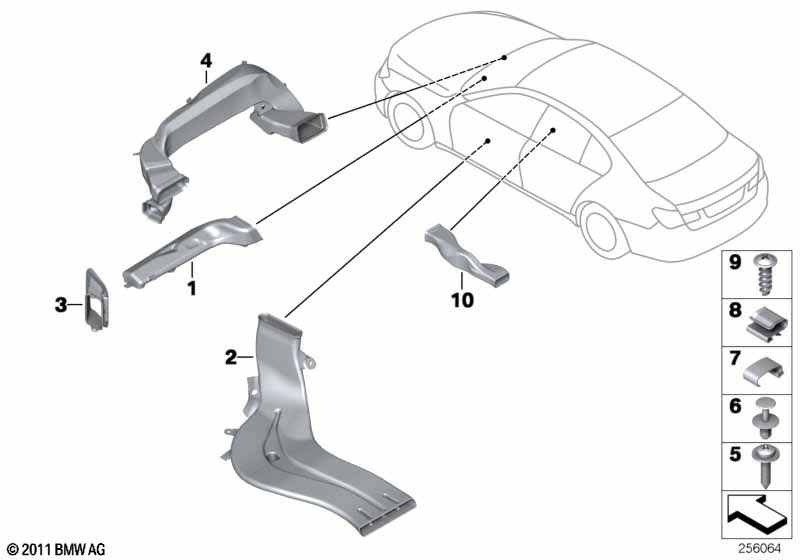 4
1
3
2
10
9
8
7
6
5
© 2011 BMW AG
256064