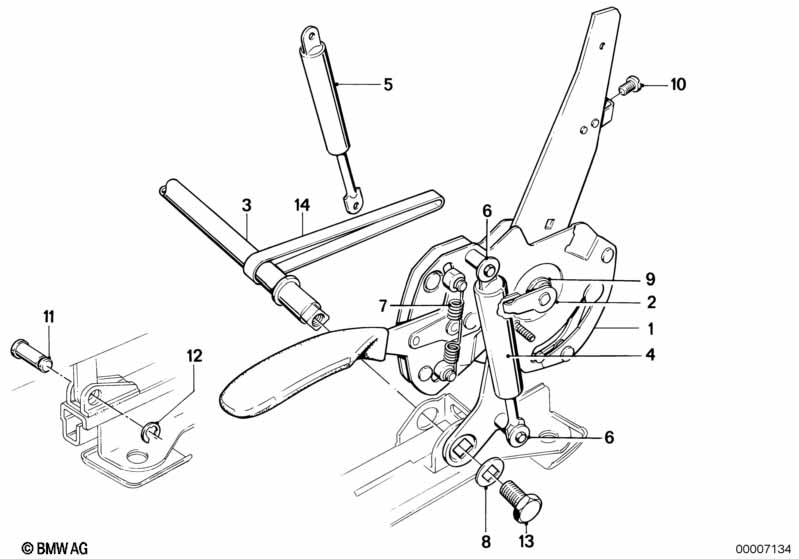 5
10
3
14
6
9
2
7
1
4
11
12
6
8
13
© BMW AG
00007134