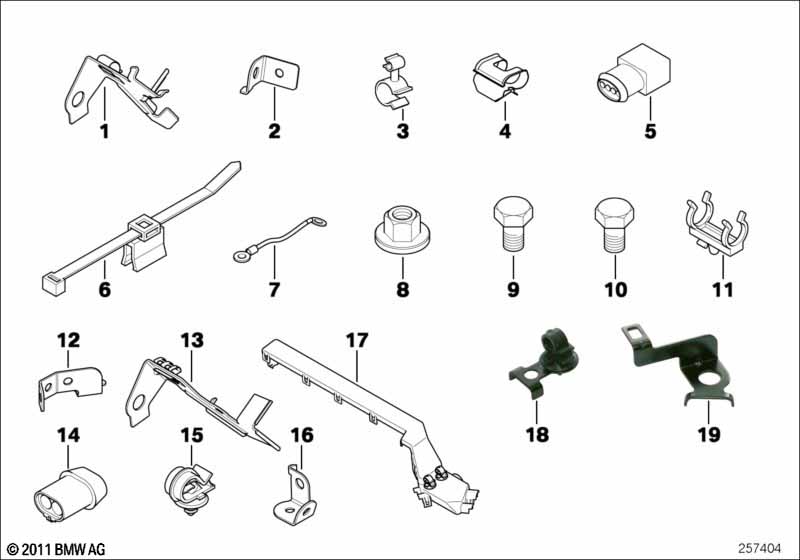 1
2
3
4
5
6
7
8
9
10
11
12
13
17
18
19
14
15
16
© 2011 BMW AG
257404