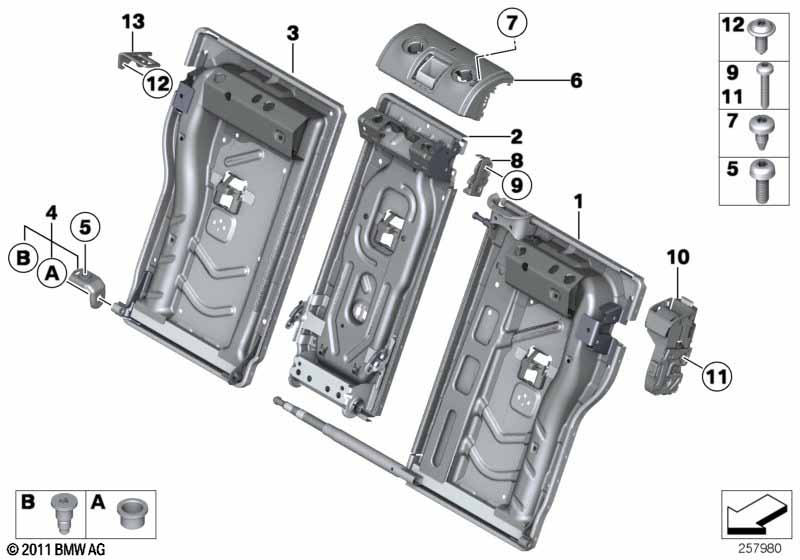 13
12
3
7
6
2
8
9
1
4
5
B
A
10
11
12
9
11
7
5
B
A
© 2011 BMW AG
257980