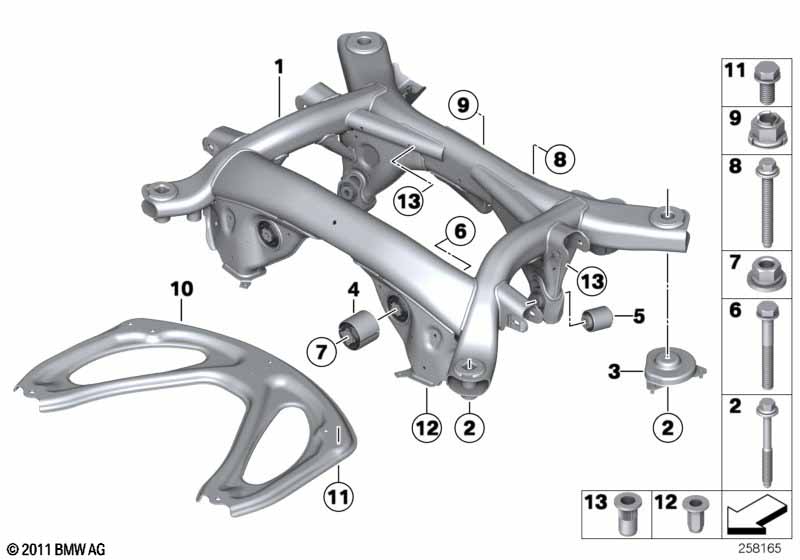 1
9
8
13
6
13
10
4
5
7
3
12
2
2
11
11
9
8
7
6
2
13
12
© 2011 BMW AG
258165