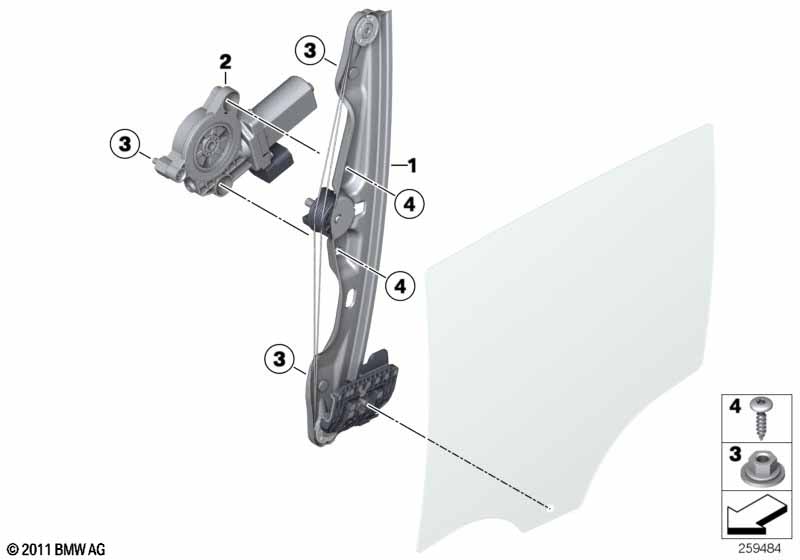 3
2
3
1
4
4
3
4
3
© 2011 BMW AG
259484