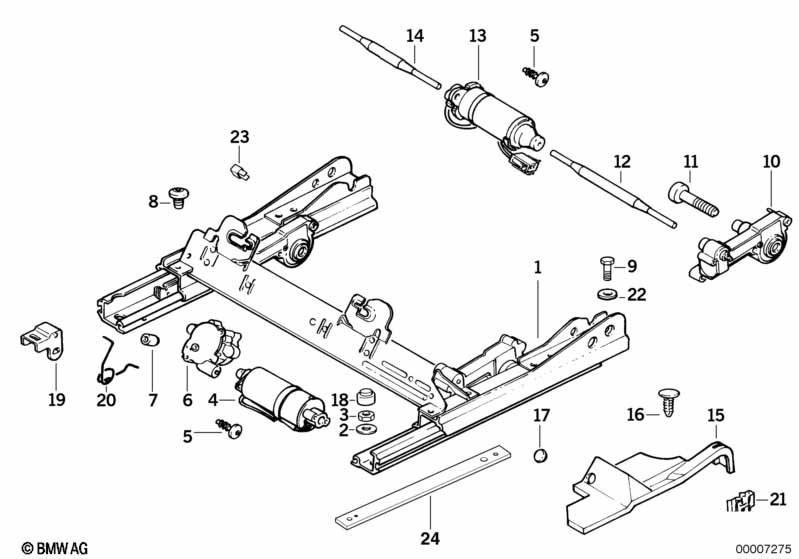 14
13
5
23
12
11
10
8
1
9
22
19
20
7
6
4
18
3
2
5
17
16
15
21
24
© BMW AG
00007275