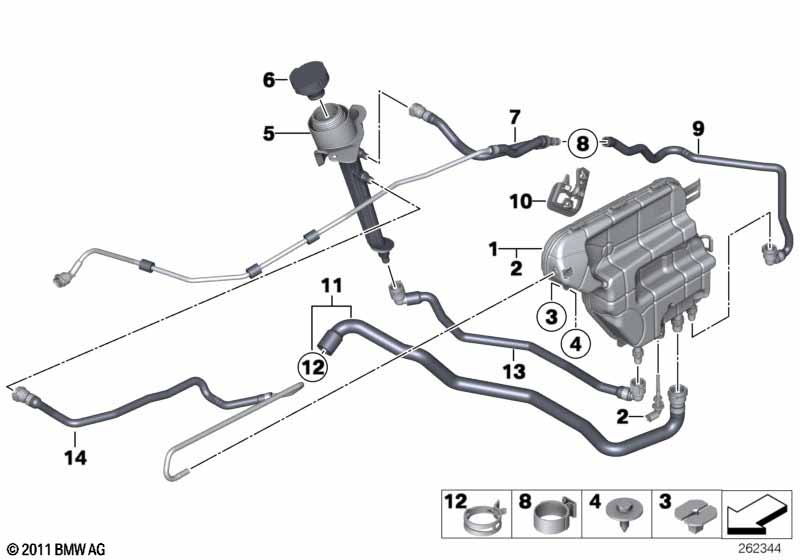 6
5
7
8
9
10
1
2
3
4
11
12
13
2
14
12
8
4
3
© 2011 BMW AG
262344