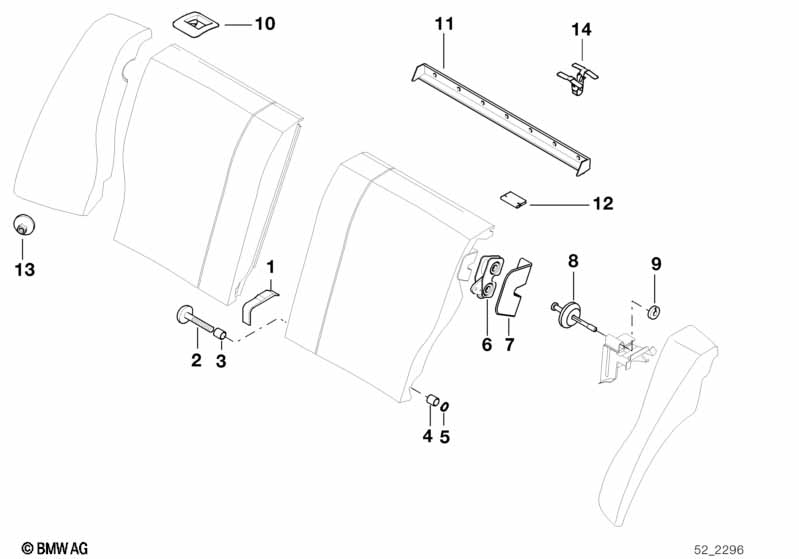 10
11
14
12
13
1
8
9
2
3
6
7
4
5
© BMW AG
52_2296