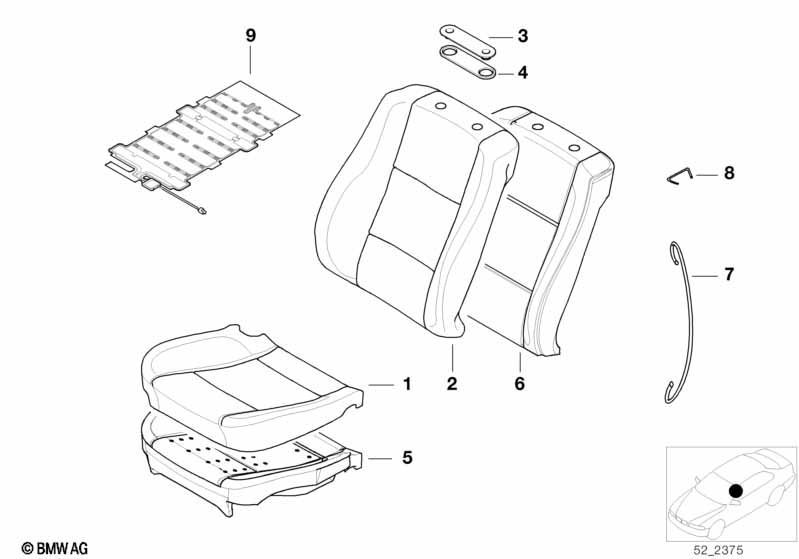 9

3

4

8

7

1

2

6

5

© BMW AG

52_2375