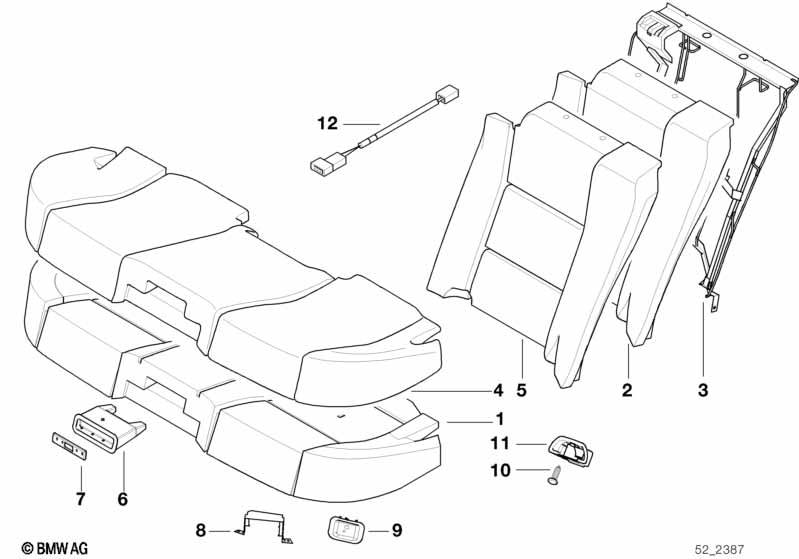 12

4
5
2
3

1

11

10

7
6

8
9

© BMW AG
52_2387