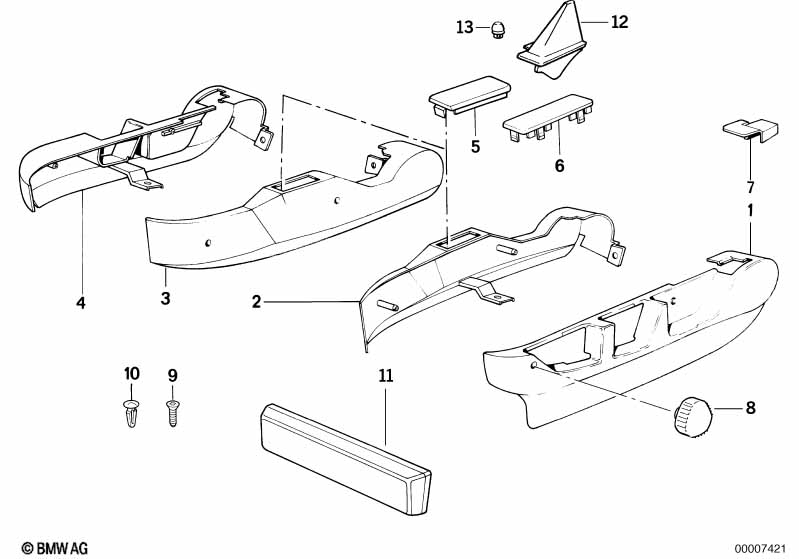 13
12
5
6
7
1
4
3
2
10
9
11
8
© BMW AG
00007421