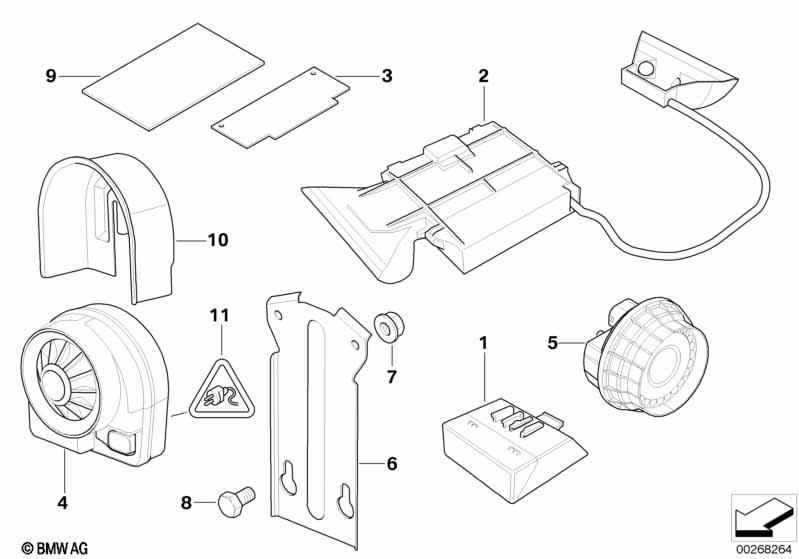 9
3
2
10
11
7
1
5
6
4
8
© BMW AG
00268264