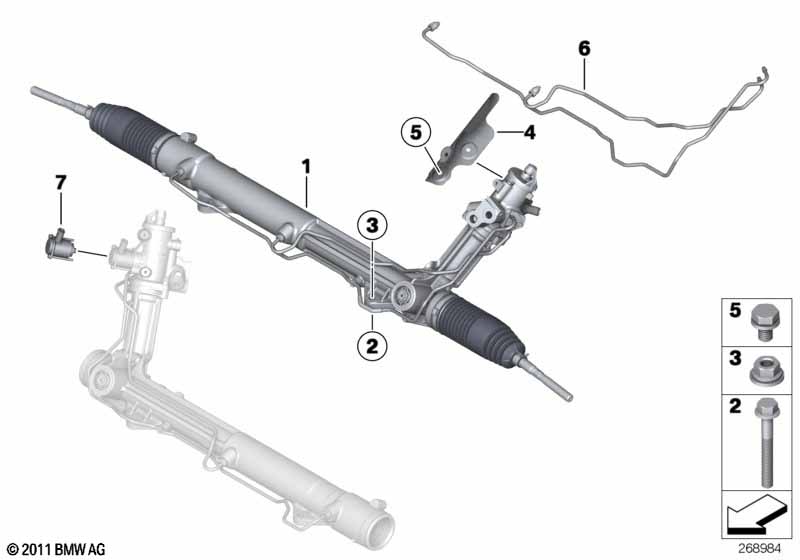 6
5
4
1
7
3
2
5
3
2
© 2011 BMW AG
268984