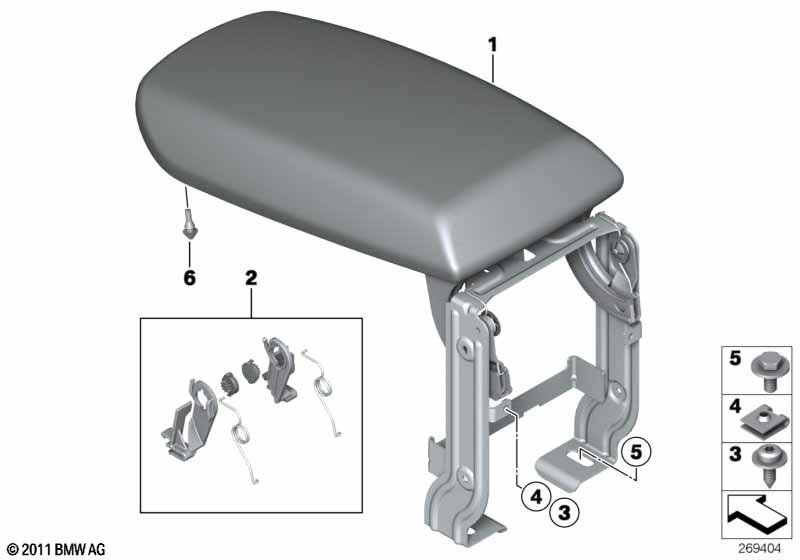 1
6
2
5
4
3
5
4
3
© 2011 BMW AG
269404