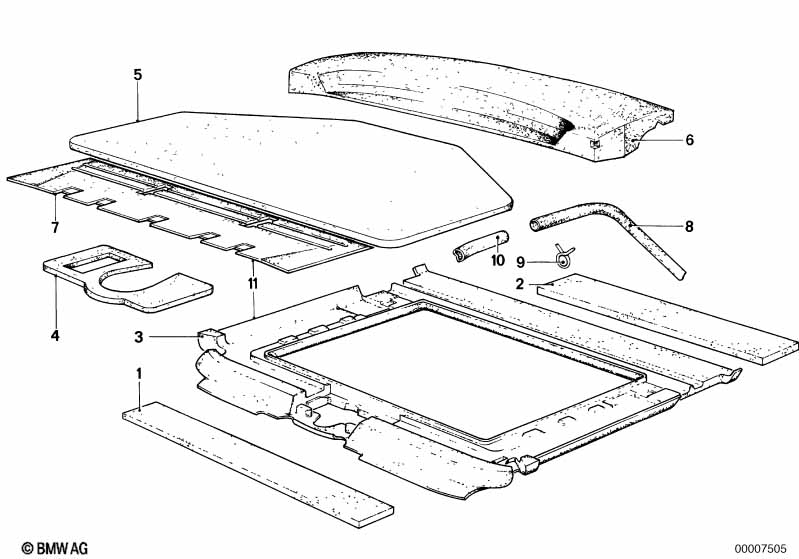 5
6
7
8
10
9
2
4
11
3
1
© BMW AG
00007505