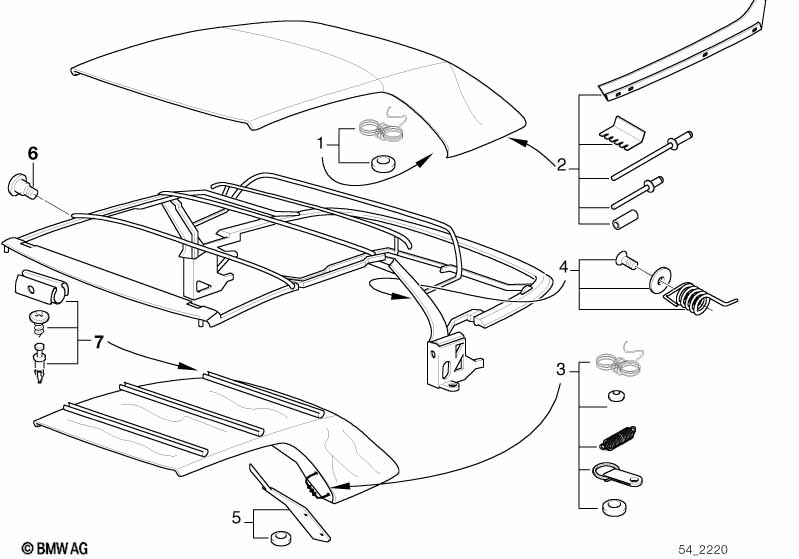 6
1
2
4
7
3
5
© BMW AG
54_2220