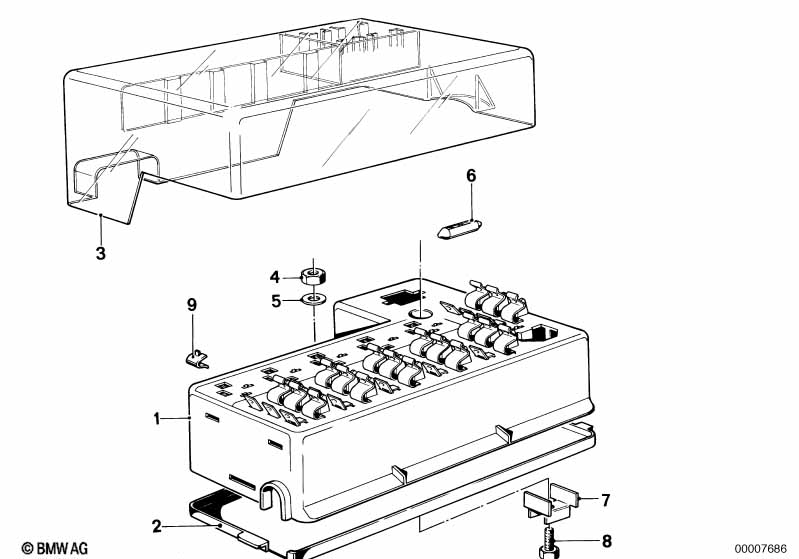 6
3
4
5
9
1
7
2
8
© BMW AG
00007686