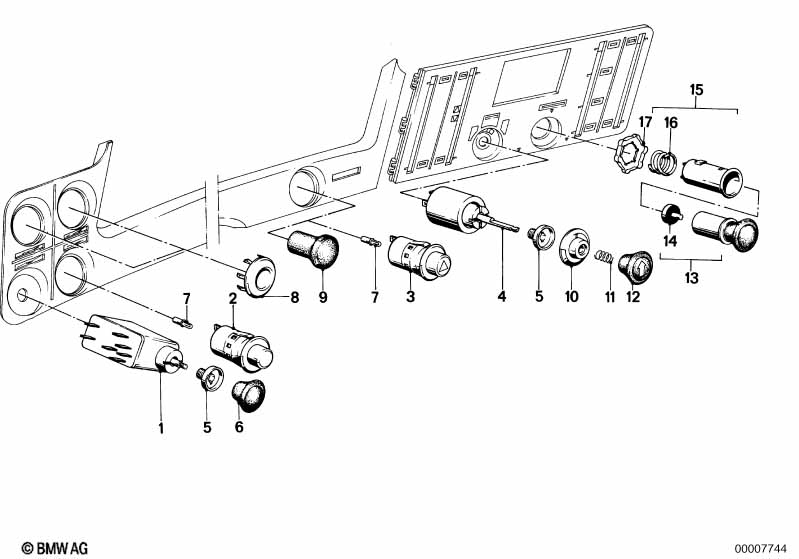 15
17
16
14
13
7
2
8
9
7
3
4
5
10
11
12
1
5
6
© BMW AG
00007744