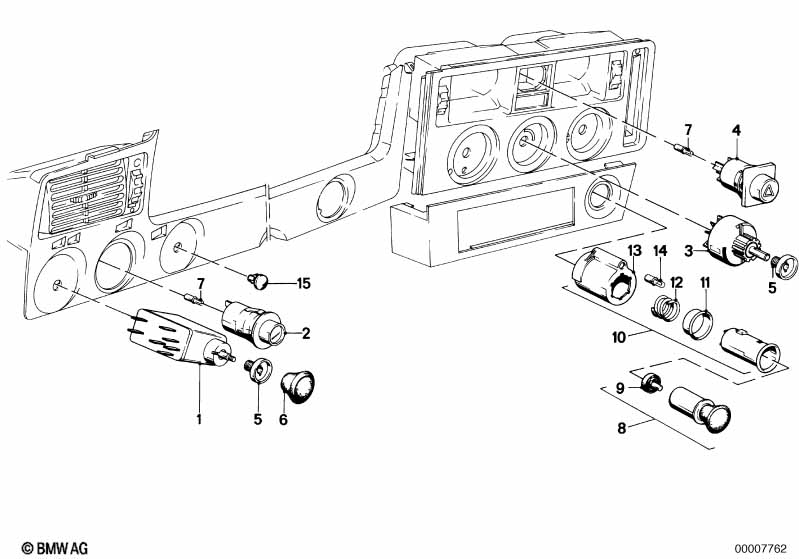 7
4
3
5
13
14
12
11
10
9
8
7
15
2
1
5
6
© BMW AG
00007762