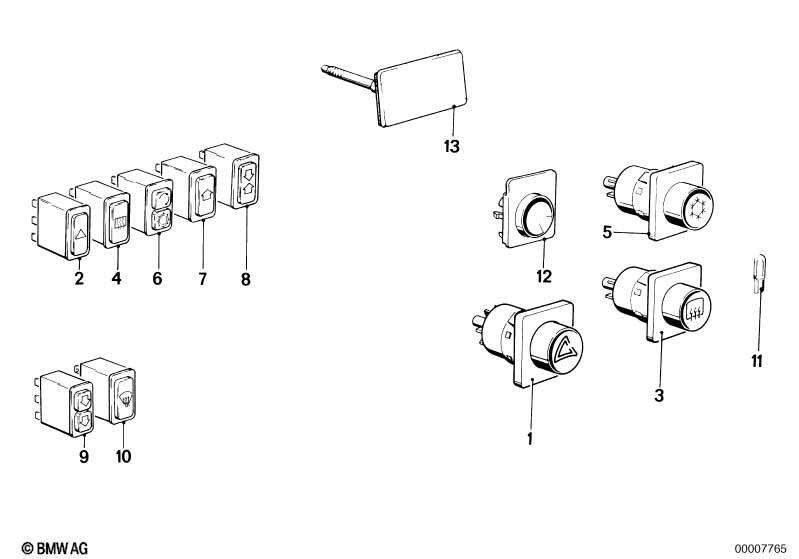 13

2 4 6 7 8

12

5

11

3

1

9 10

© BMW AG

00007765