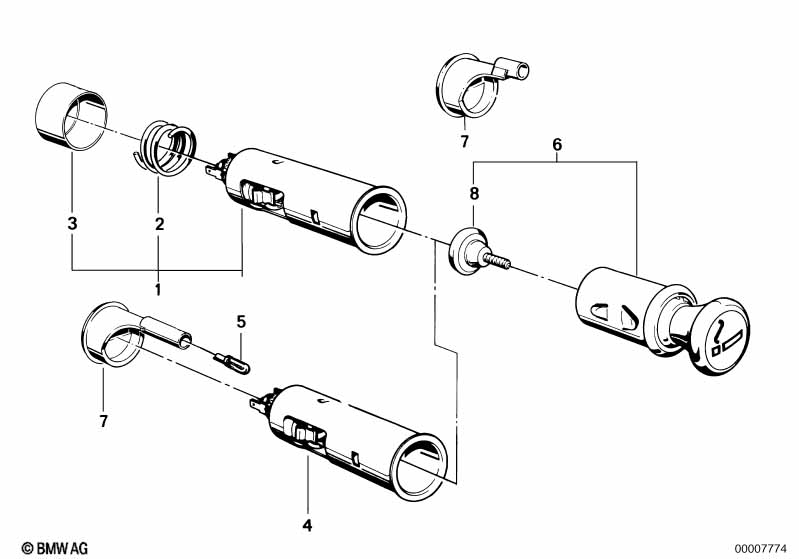 7

6

8

3

2

1

5

7

4

© BMW AG

00007774