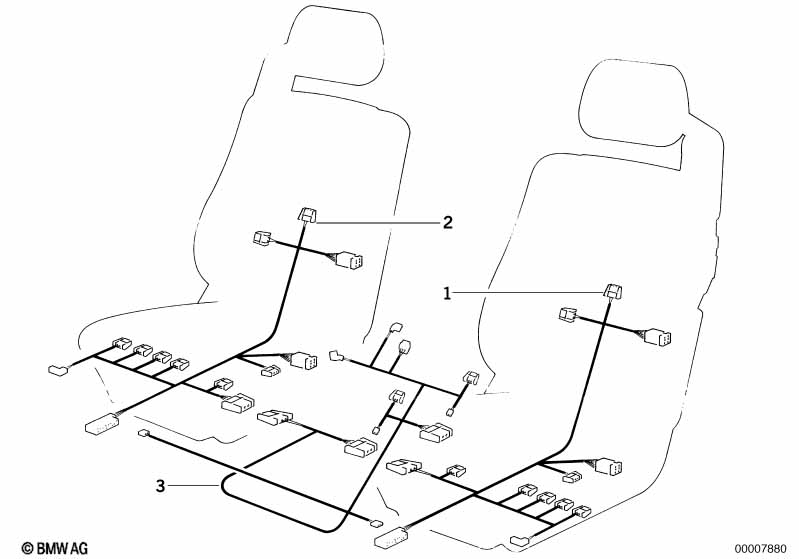 2
1
3
© BMW AG
00007880