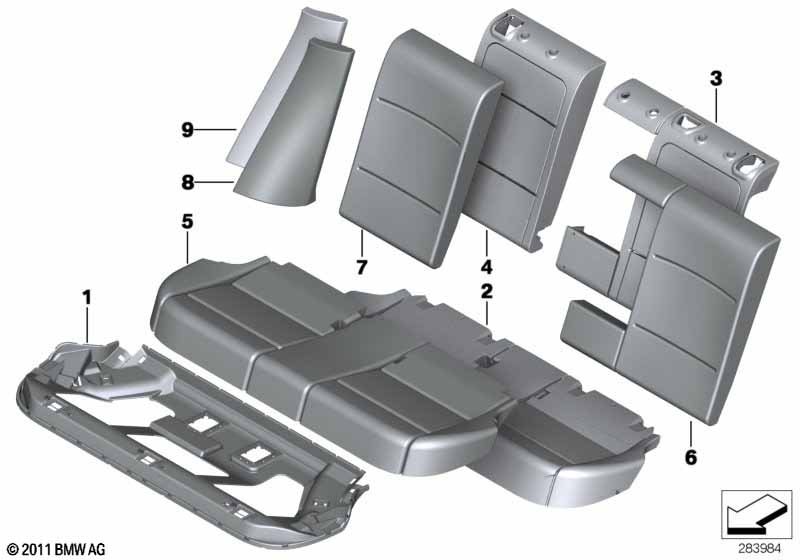 9
8
5
1
7
4
2
3
6
© 2011 BMW AG
283984