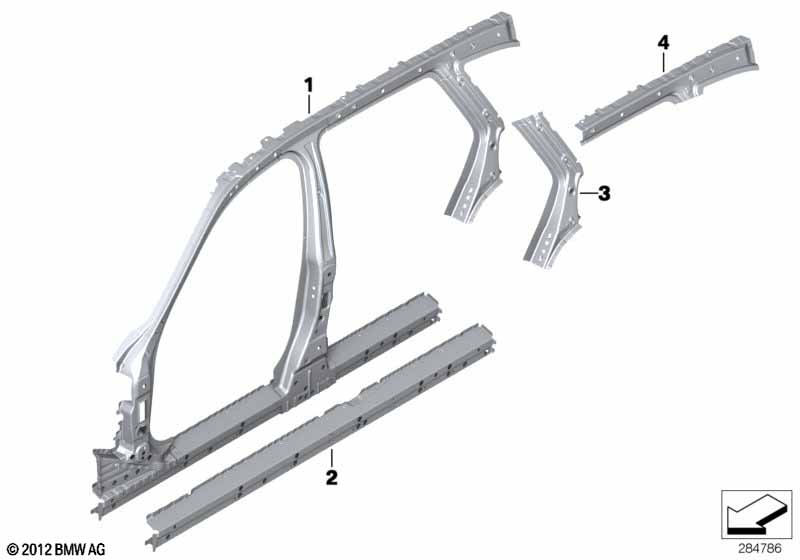 1

4

3

2

© 2012 BMW AG

284786