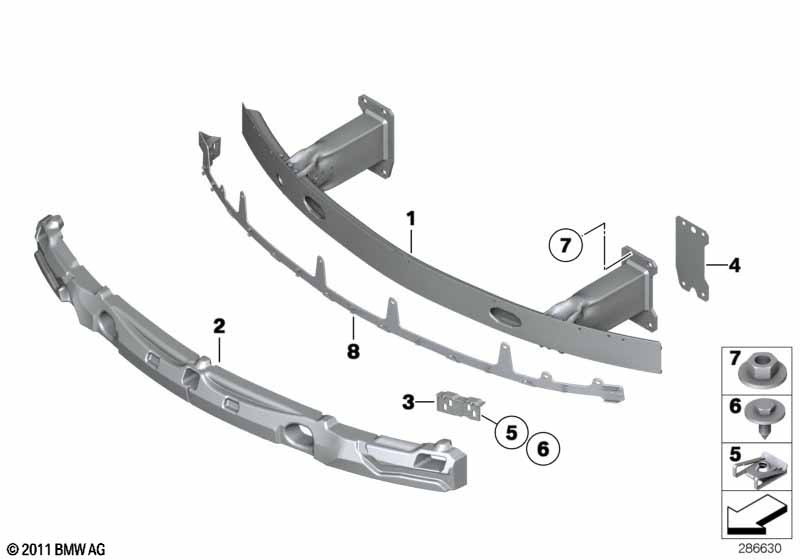 1
7
4
2
8
3
5
6
7
6
5
© 2011 BMW AG
286630