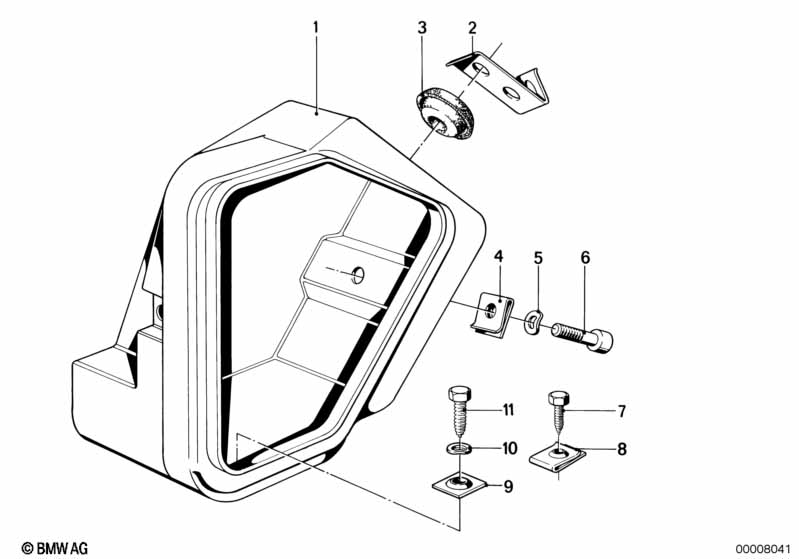 1
3
2
4
5
6
11
7
10
8
9
© BMW AG
00008041