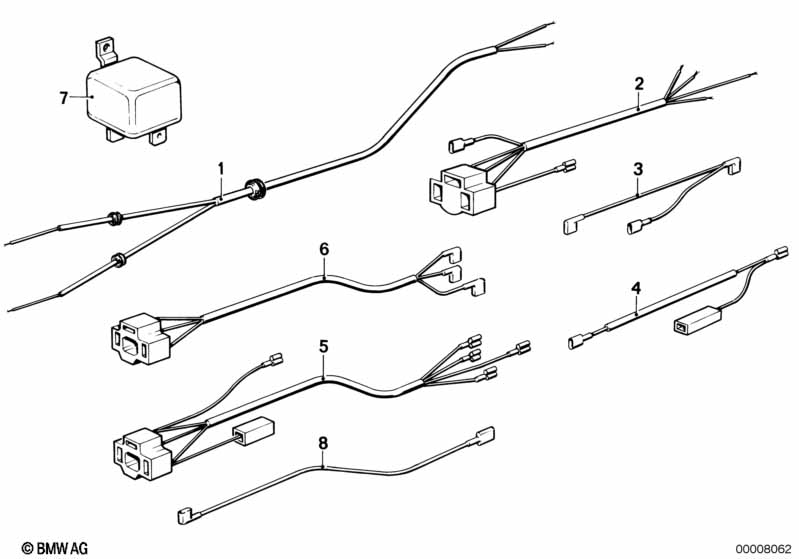 7
1
2
3
6
4
5
8
© BMW AG
00008062