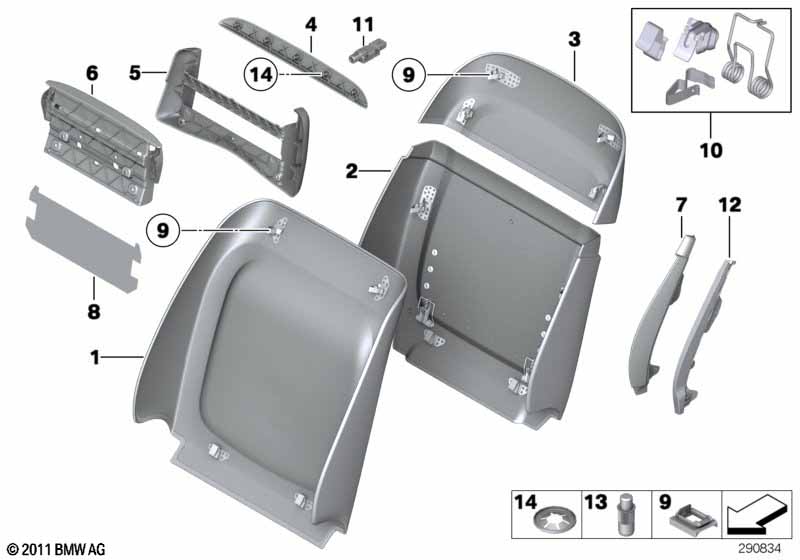 4
11
3
6
5
14
9
10
2
7
12
9
8
1
14
13
9
© 2011 BMW AG
290834