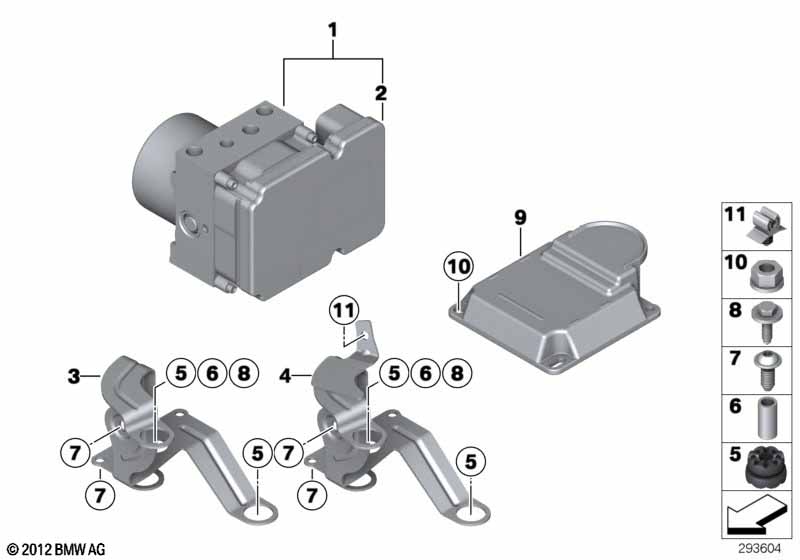 1
2
9
10
11
3
5 6 8
4
5 6 8
7
7
5
7
7
5
11
10
8
7
6
5
© 2012 BMW AG
293604