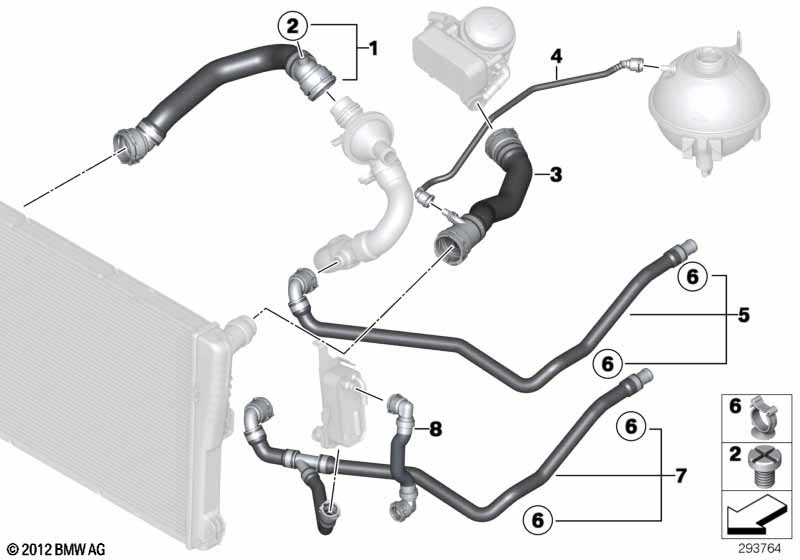 2
1
4
3
6
5
6
8
6
7
6
6
2
© 2012 BMW AG
293764