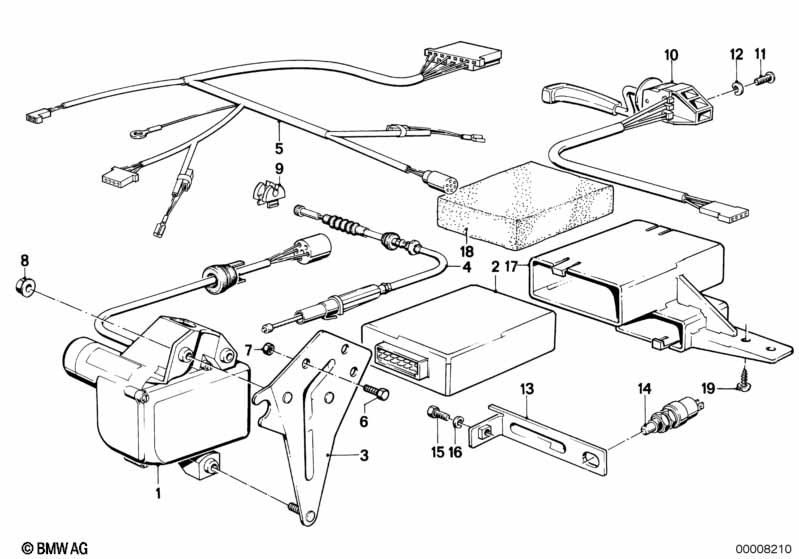 10
12
11
5
9
18
8
4
2
17
7
6
3
1
13
14
19
15
16
© BMW AG
00008210