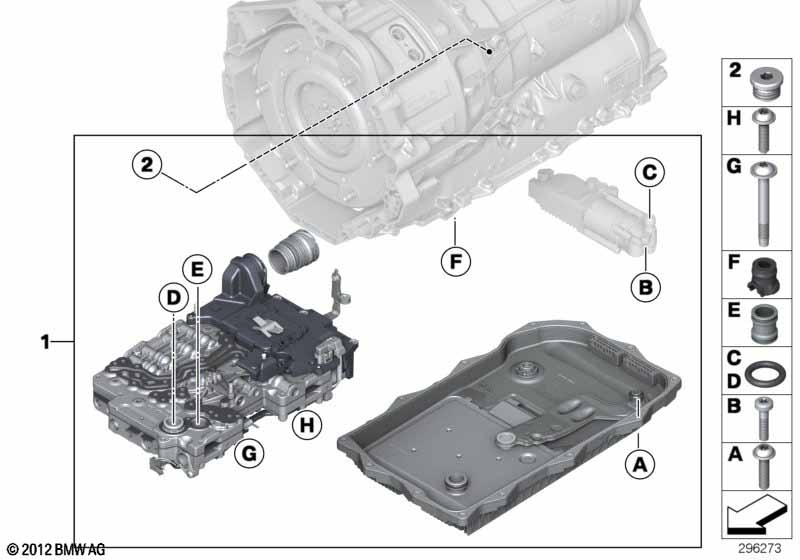 2
C
F
B
E
D
1
H
G
A
2
H
G
F
E
C
D
B
A
© 2012 BMW AG
296273