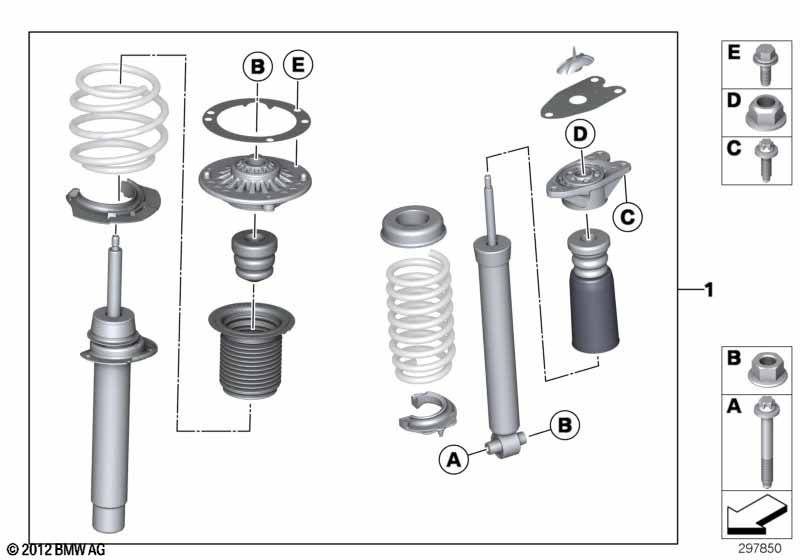 B
E
D
C
1
A
B
E
D
C
B
A
© 2012 BMW AG
297850