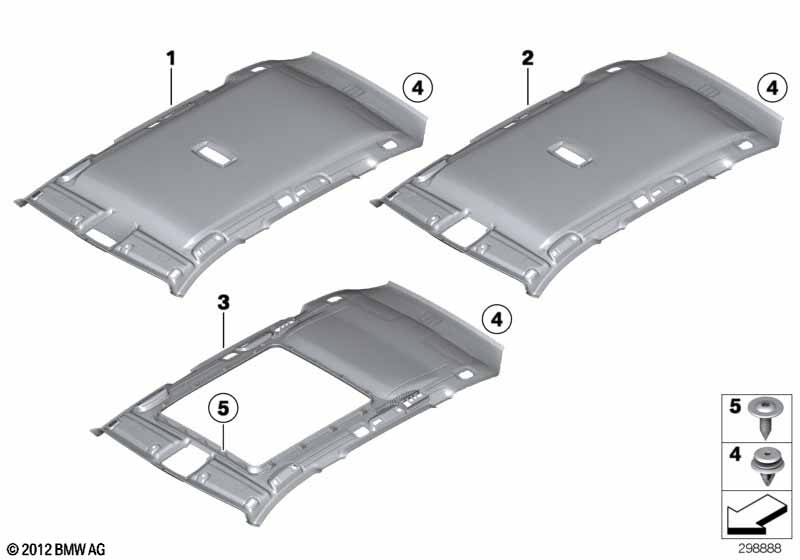 1

4

2

4

3

4

5

5

4

© 2012 BMW AG

298888