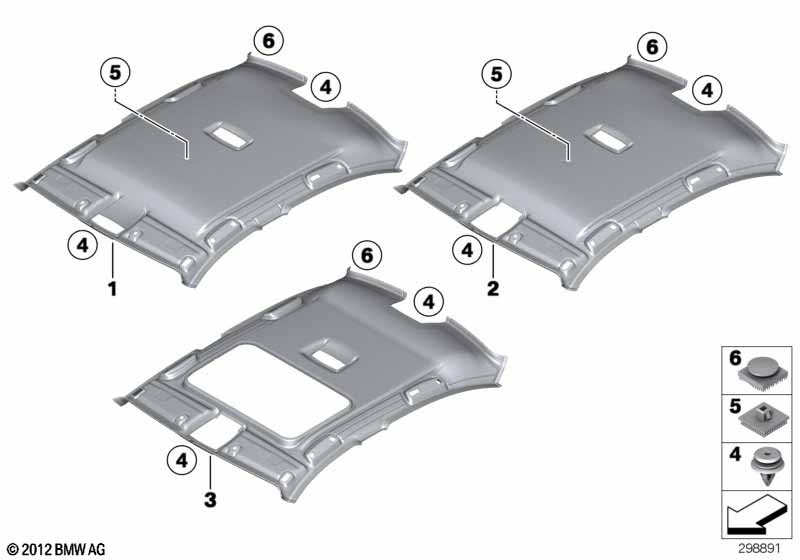 6
5
4
4
1

6
5
4
4
2

6
4
4
3

6
5
4

© 2012 BMW AG
298891