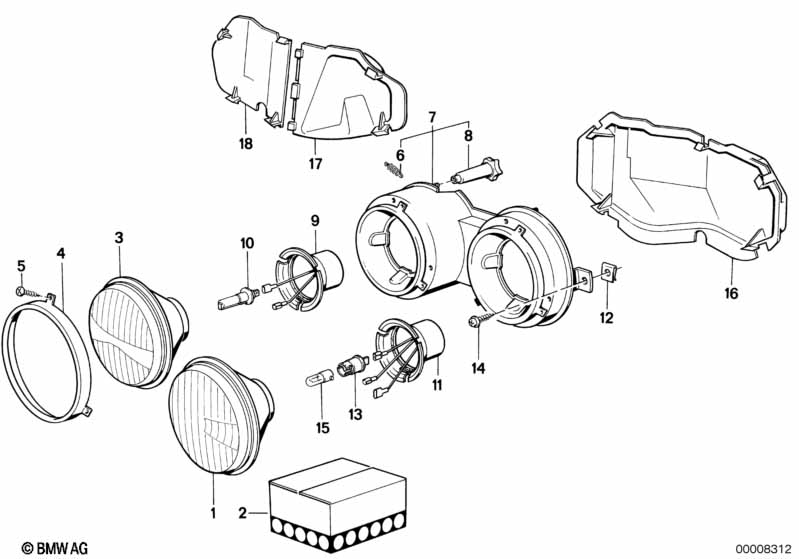 18
17
7
6
8
16
9
10
3
4
5
12
14
11
13
15
1
2
© BMW AG
00008312