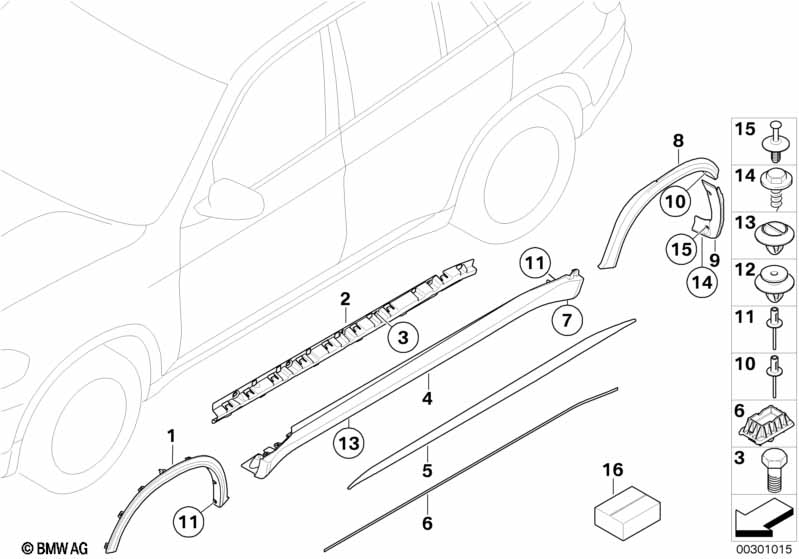 8
10
15
9
14
11
7
2
3
4
13
1
11
5
6
16
15
14
13
12
11
10
6
3
© BMW AG
00301015