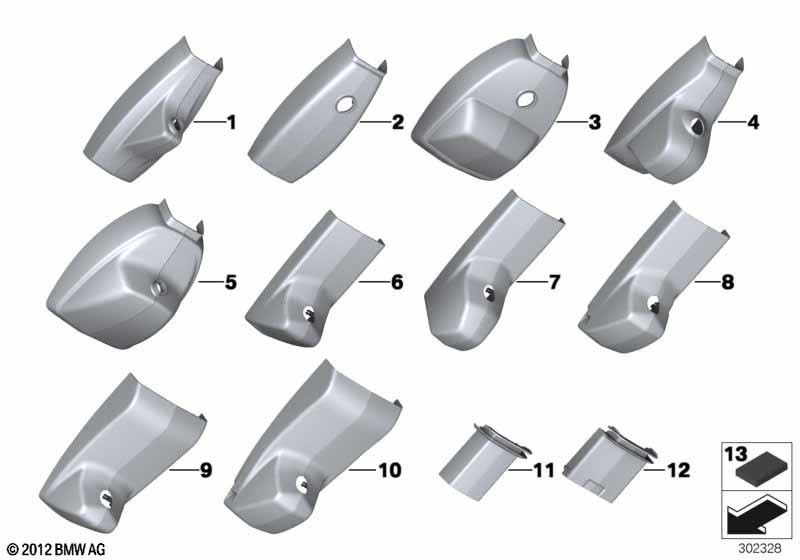 1
2
3
4
5
6
7
8
9
10
11
12
13

© 2012 BMW AG

302328