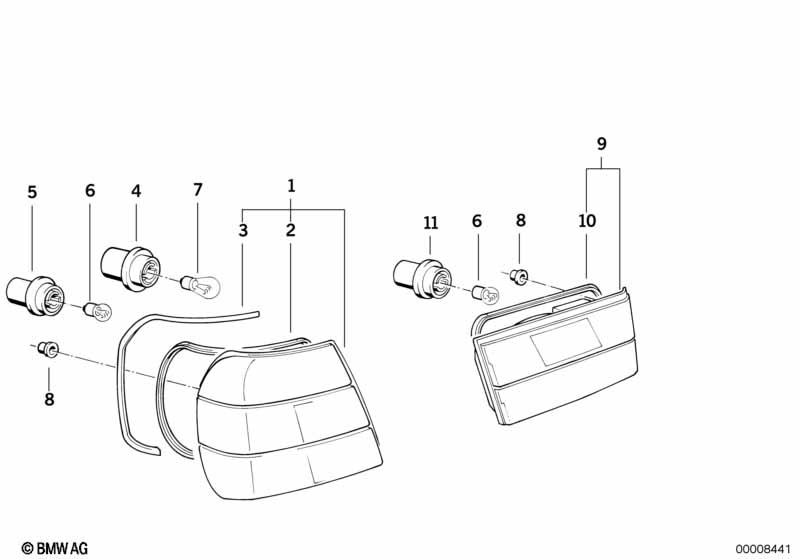 9
1
5
6
4
7
3
2
11
6
8
10
8
© BMW AG
00008441