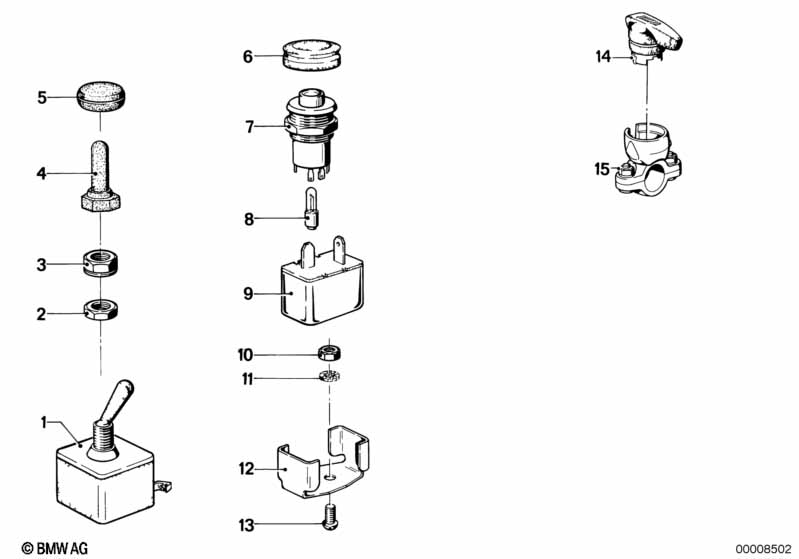 5
4
3
2
1
6
7
8
9
10
11
12
13
14
15
© BMW AG
00008502