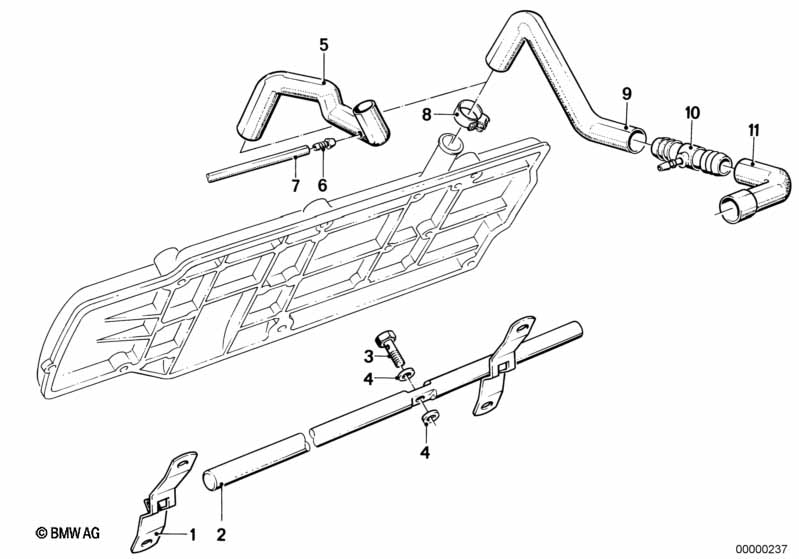 5
8
9
10
11
7
6
3
4
4
1
2
© BMW AG
00000237