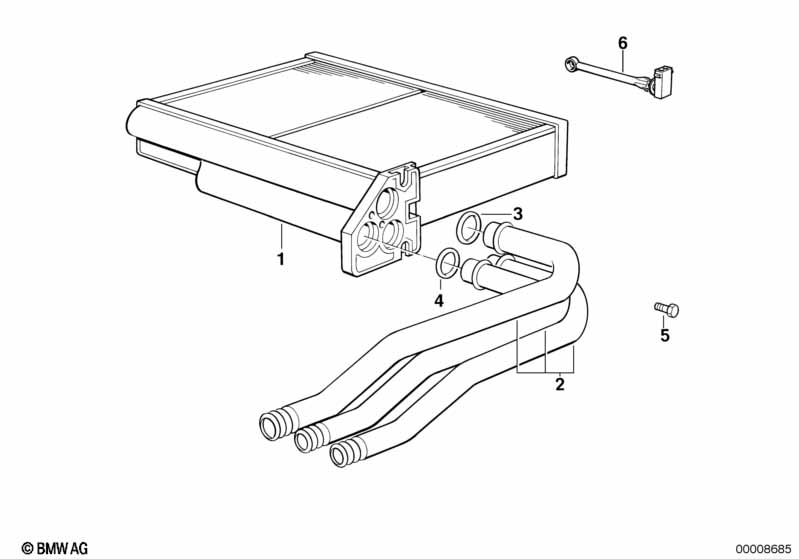 6

3

1

4

5

2

© BMW AG

00008685