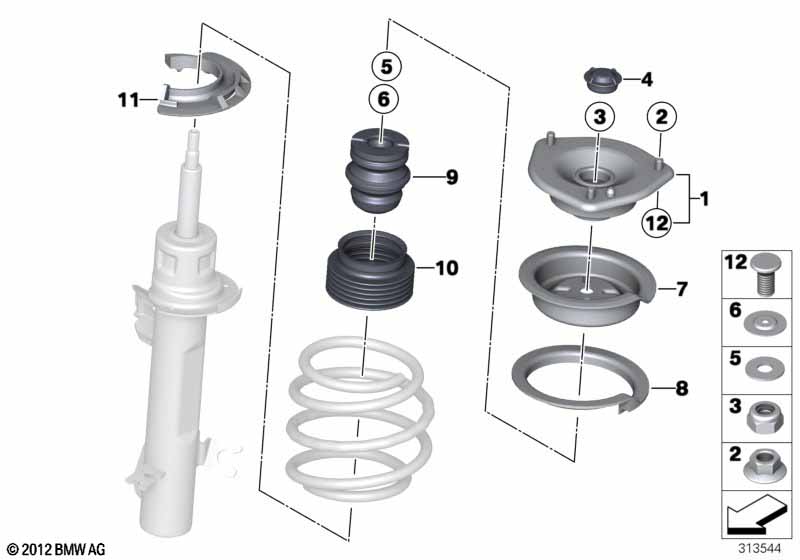 11
5
6
9
10
4
3
2
1
12
7
8
12
6
5
3
2
© 2012 BMW AG
313544