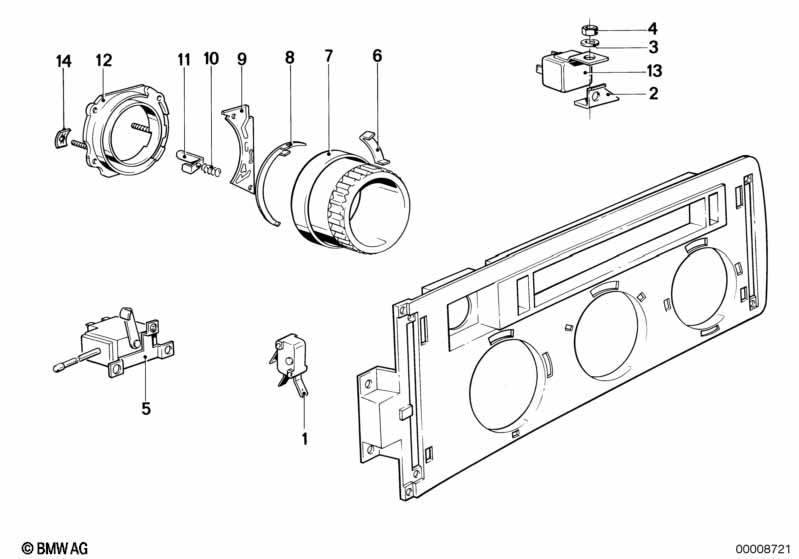 14
12
11
10
9
8
7
6
4
3
13
2
5
1
© BMW AG
00008721