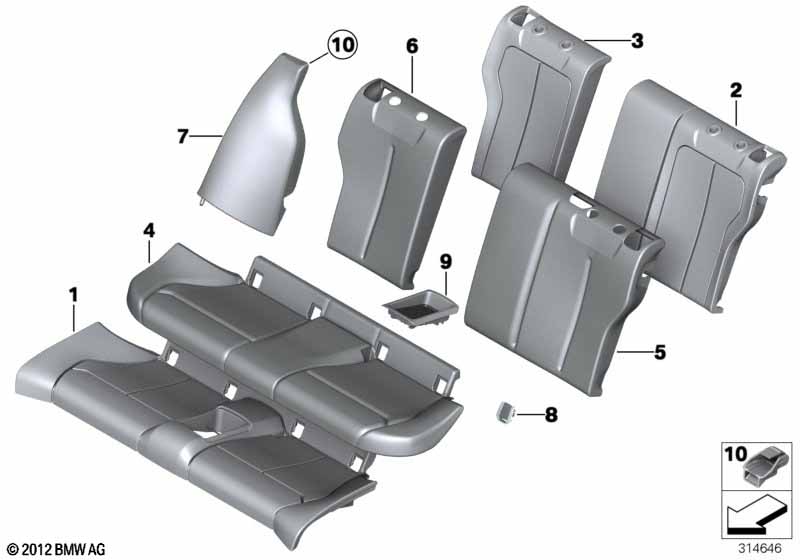 10
6
3
2
7
4
9
1
5
8
10
© 2012 BMW AG
314646